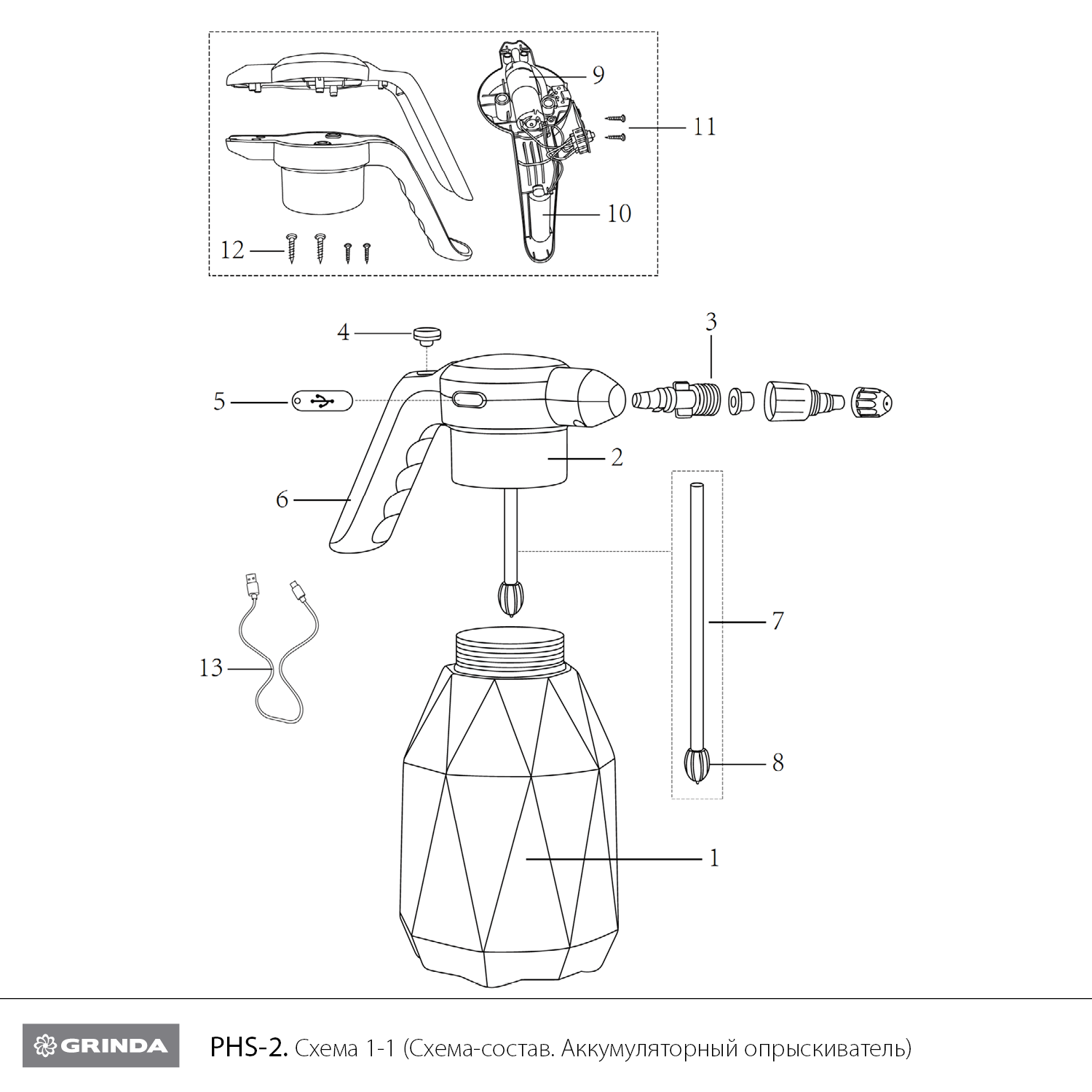 9

11

10

12

4

3

5

2

6

7

13

8

1

GRINDA

PHS-2. Схема 1-1 (Схема-состав. Аккумуляторный опрыскиватель)